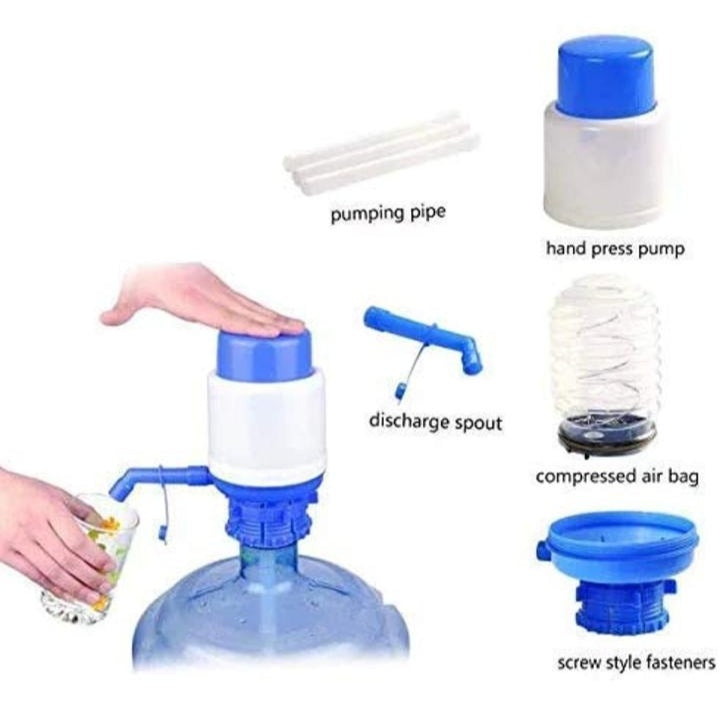 pumping pipe

hand press pump

discharge spout

compressed air bag

screw style fasteners